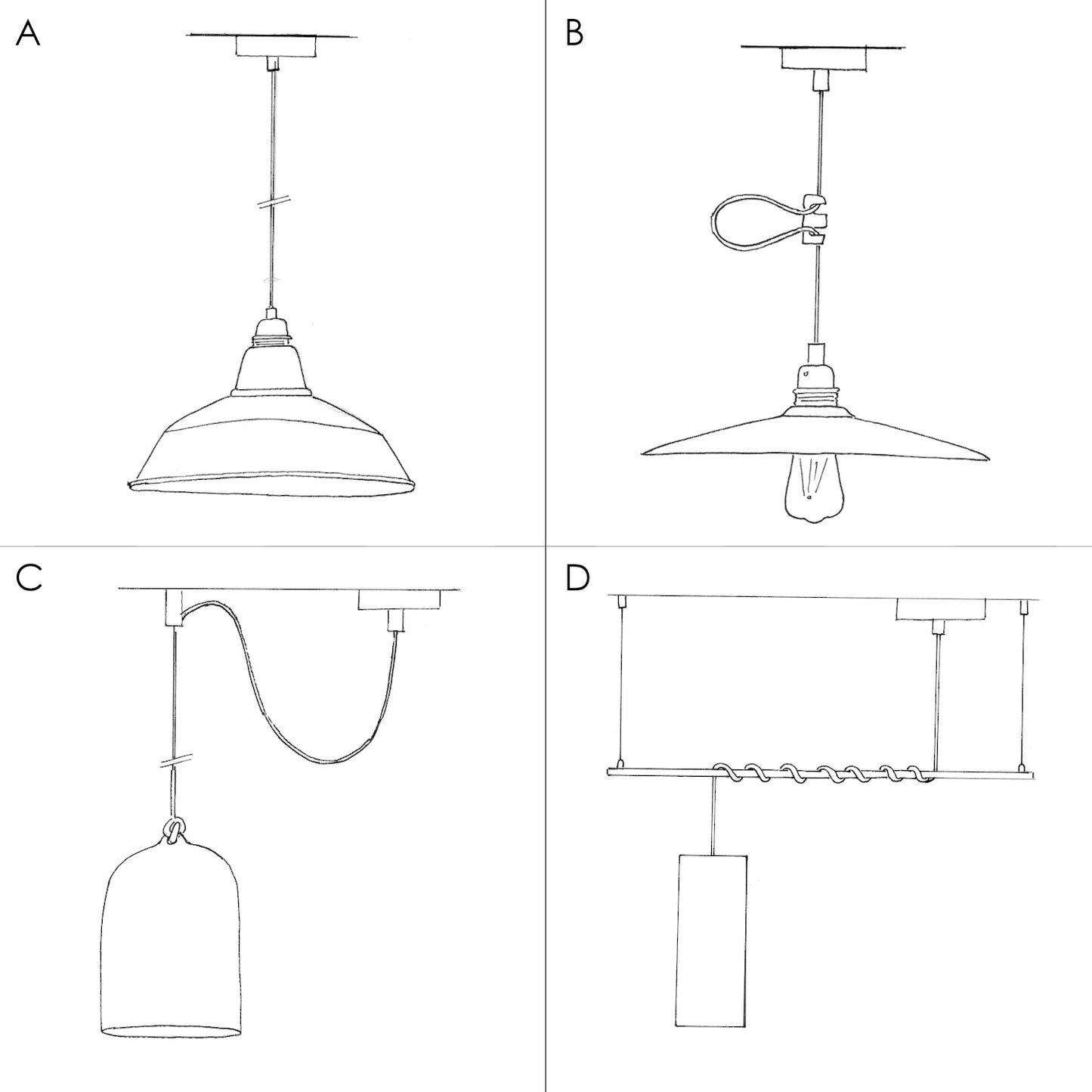 A

B

C

D